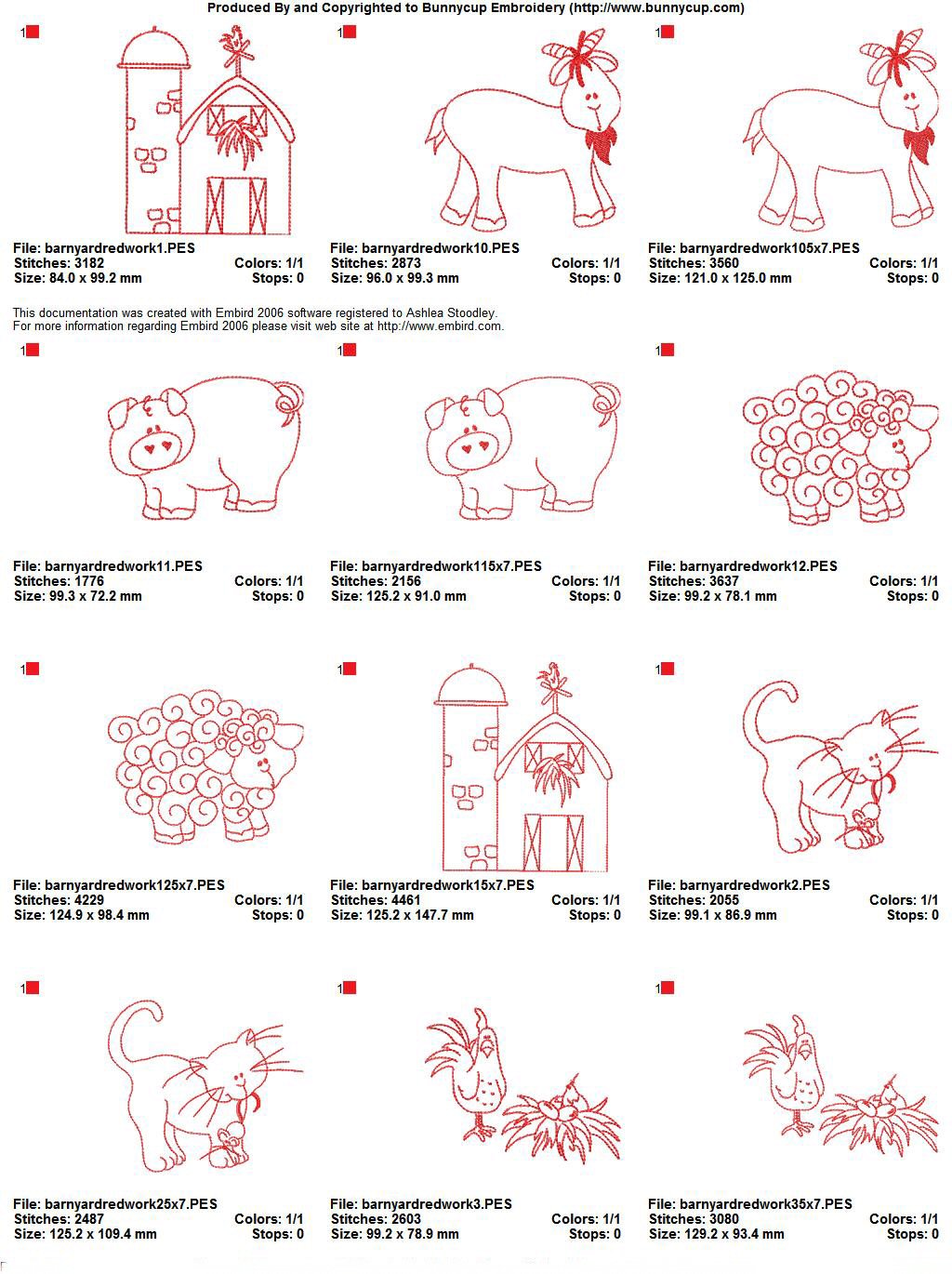 Produced By and Copyrighted to Bunnycup Embroidery (http://www.bunnycup.com)

1

File: barnyardredwork1.PES
Stitches: 3182 Colors: 1/1
Size: 84.0 x 99.2 mm Stops: 0

1

File: barnyardredwork10.PES
Stitches: 2873 Colors: 1/1
Size: 96.0 x 99.3 mm Stops: 0

1

File: barnyardredwork105x7.PES
Stitches: 3560 Colors: 1/1
Size: 121.0 x 125.0 mm Stops: 0

This documentation was created with Embird 2006 software registered to Ashlea Stoodley.
For more information regarding Embird 2006 please visit web site at http://www.embird.com.

1

File: barnyardredwork11.PES
Stitches: 1776 Colors: 1/1
Size: 99.3 x 72.2 mm Stops: 0

1

File: barnyardredwork115x7.PES
Stitches: 2156 Colors: 1/1
Size: 125.2 x 91.0 mm Stops: 0

1

File: barnyardredwork12.PES
Stitches: 3637 Colors: 1/1
Size: 99.2 x 78.1 mm Stops: 0

1

File: barnyardredwork125x7.PES
Stitches: 4229 Colors: 1/1
Size: 124.9 x 98.4 mm Stops: 0

1

File: barnyardredwork15x7.PES
Stitches: 4461 Colors: 1/1
Size: 125.2 x 147.7 mm Stops: 0

1

File: barnyardredwork2.PES
Stitches: 2055 Colors: 1/1
Size: 99.1 x 86.9 mm Stops: 0

1

File: barnyardredwork25x7.PES
Stitches: 2487 Colors: 1/1
Size: 125.2 x 109.4 mm Stops: 0

1

File: barnyardredwork3.PES
Stitches: 2603 Colors: 1/1
Size: 99.2 x 78.9 mm Stops: 0

1

File: barnyardredwork35x7.PES
Stitches: 3080 Colors: 1/1
Size: 129.2 x 93.4 mm Stops: 0