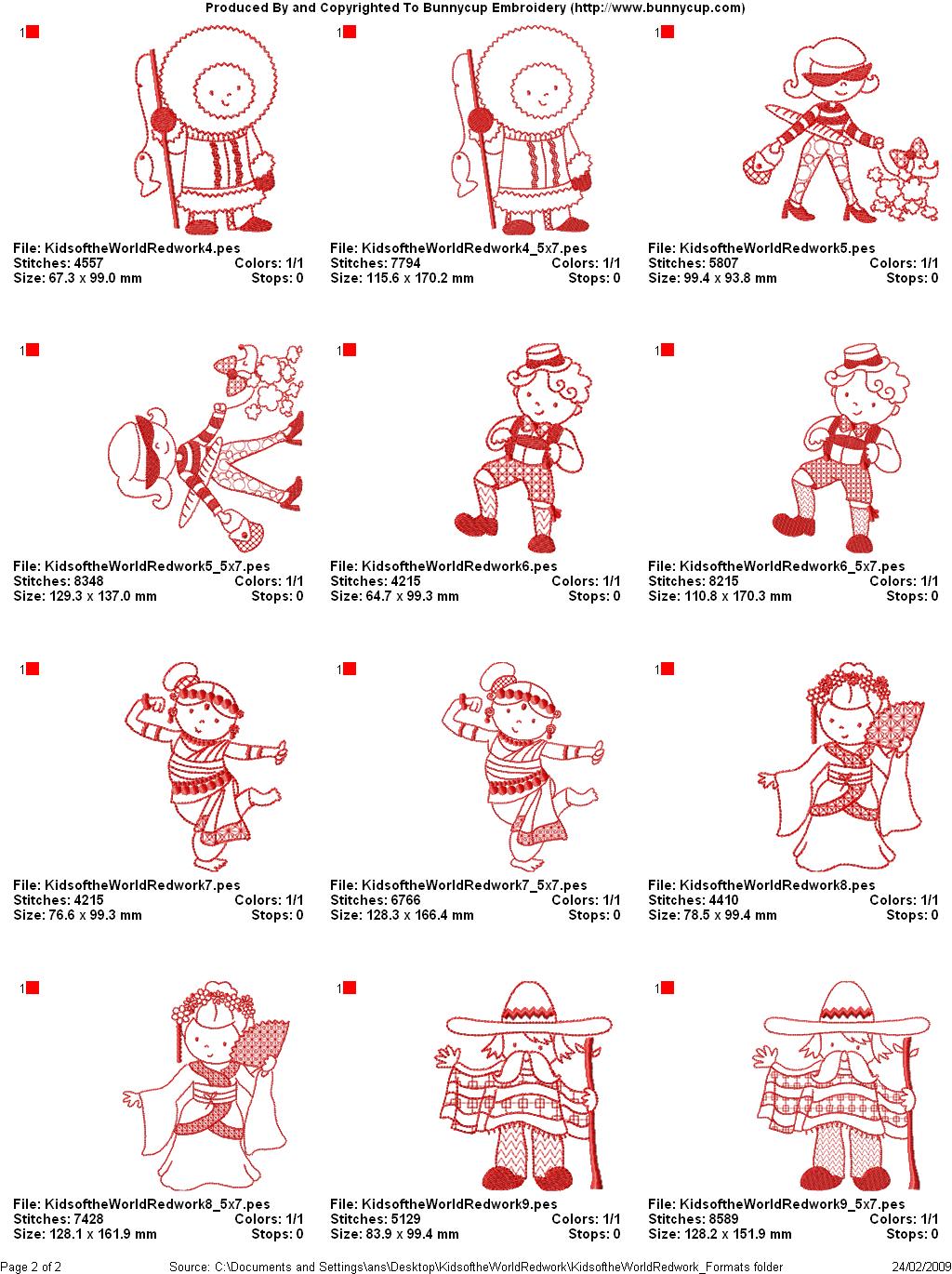 Produced By and Copyrighted To Bunnycup Embroidery (http://www.bunnycup.com)

1

File: KidsoftheWorldRedwork4.pes
Stitches: 4557 Colors: 1/1
Size: 67.3 x 99.0 mm Stops: 0

1

File: KidsoftheWorldRedwork4_5x7.pes
Stitches: 7794 Colors: 1/1
Size: 115.6 x 170.2 mm Stops: 0

1

File: KidsoftheWorldRedwork5.pes
Stitches: 5807 Colors: 1/1
Size: 99.4 x 93.8 mm Stops: 0

1

File: KidsoftheWorldRedwork5_5x7.pes
Stitches: 8348 Colors: 1/1
Size: 129.3 x 137.0 mm Stops: 0

1

File: KidsoftheWorldRedwork6.pes
Stitches: 4215 Colors: 1/1
Size: 64.7 x 99.3 mm Stops: 0

1

File: KidsoftheWorldRedwork6_5x7.pes
Stitches: 8215 Colors: 1/1
Size: 110.8 x 170.3 mm Stops: 0

1

File: KidsoftheWorldRedwork7.pes
Stitches: 4215 Colors: 1/1
Size: 76.6 x 99.3 mm Stops: 0

1

File: KidsoftheWorldRedwork7_5x7.pes
Stitches: 6766 Colors: 1/1
Size: 128.3 x 166.4 mm Stops: 0

1

File: KidsoftheWorldRedwork8.pes
Stitches: 4410 Colors: 1/1
Size: 78.5 x 99.4 mm Stops: 0

1

File: KidsoftheWorldRedwork8_5x7.pes
Stitches: 7428 Colors: 1/1
Size: 128.1 x 161.9 mm Stops: 0

1

File: KidsoftheWorldRedwork9.pes
Stitches: 5129 Colors: 1/1
Size: 83.9 x 99.4 mm Stops: 0

1

File: KidsoftheWorldRedwork9_5x7.pes
Stitches: 8589 Colors: 1/1
Size: 128.2 x 151.9 mm Stops: 0

Page 2 of 2 Source: C:\Documents and Settings\ans\Desktop\KidsoftheWorldRedwork\KidsoftheWorldRedwork_Formats folder 24/02/2009