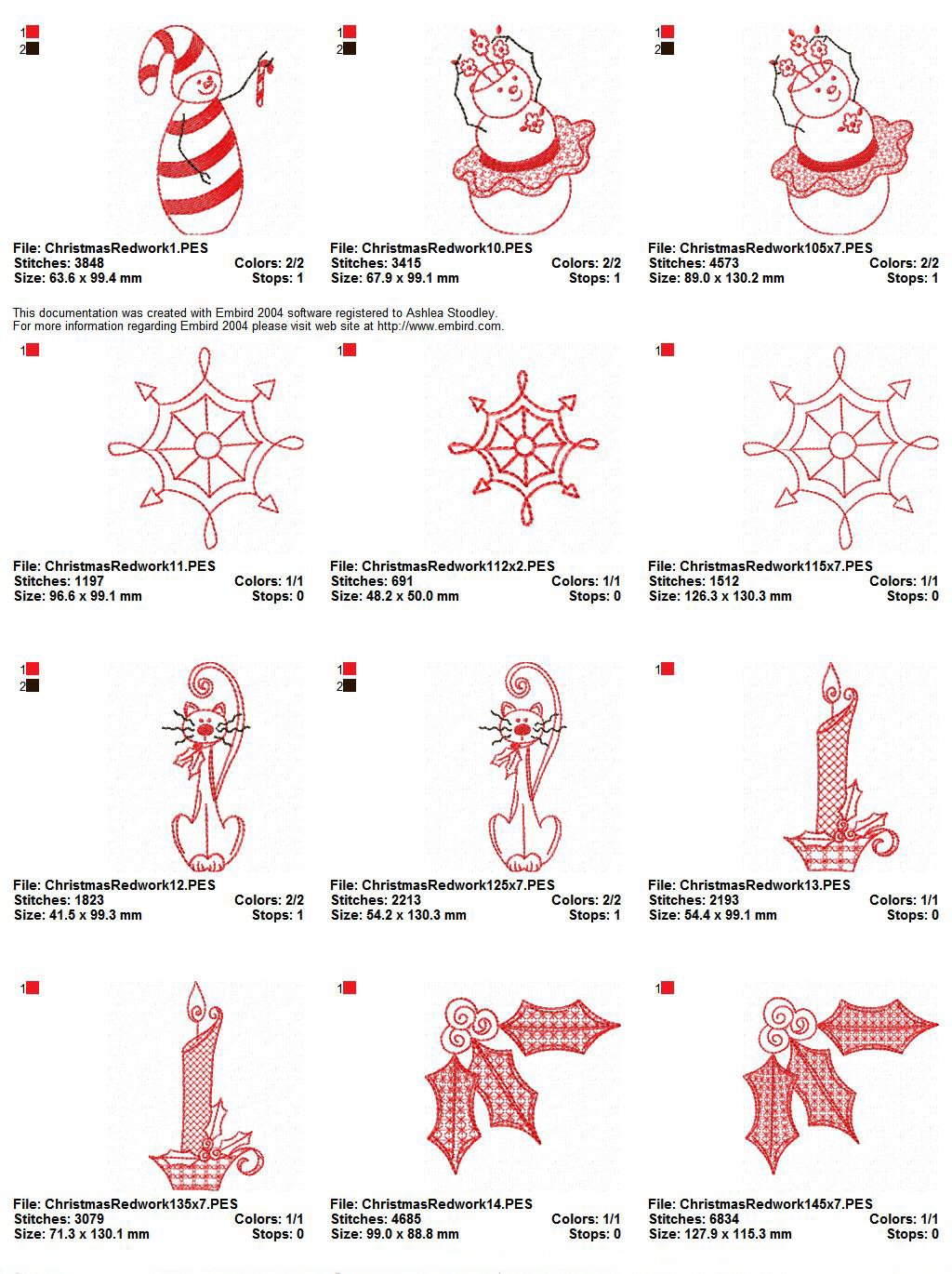 1
2

File: ChristmasRedwork1.PES
Stitches: 3848 Colors: 2/2
Size: 63.6 x 99.4 mm Stops: 1

1
2

File: ChristmasRedwork10.PES
Stitches: 3415 Colors: 2/2
Size: 67.9 x 99.1 mm Stops: 1

1
2

File: ChristmasRedwork105x7.PES
Stitches: 4573 Colors: 2/2
Size: 89.0 x 130.2 mm Stops: 1

This documentation was created with Embird 2004 software registered to Ashlea Stoodley.
For more information regarding Embird 2004 please visit web site at http://www.embird.com.

1

File: ChristmasRedwork11.PES
Stitches: 1197 Colors: 1/1
Size: 96.6 x 99.1 mm Stops: 0

1

File: ChristmasRedwork112x2.PES
Stitches: 691 Colors: 1/1
Size: 48.2 x 50.0 mm Stops: 0

1

File: ChristmasRedwork115x7.PES
Stitches: 1512 Colors: 1/1
Size: 126.3 x 130.3 mm Stops: 0

1
2

File: ChristmasRedwork12.PES
Stitches: 1823 Colors: 2/2
Size: 41.5 x 99.3 mm Stops: 1

1
2

File: ChristmasRedwork125x7.PES
Stitches: 2213 Colors: 2/2
Size: 54.2 x 130.3 mm Stops: 1

1

File: ChristmasRedwork13.PES
Stitches: 2193 Colors: 1/1
Size: 54.4 x 99.1 mm Stops: 0

1

File: ChristmasRedwork135x7.PES
Stitches: 3079 Colors: 1/1
Size: 71.3 x 130.1 mm Stops: 0

1

File: ChristmasRedwork14.PES
Stitches: 4685 Colors: 1/1
Size: 99.0 x 88.8 mm Stops: 0

1

File: ChristmasRedwork145x7.PES
Stitches: 6834 Colors: 1/1
Size: 127.9 x 115.3 mm Stops: 0