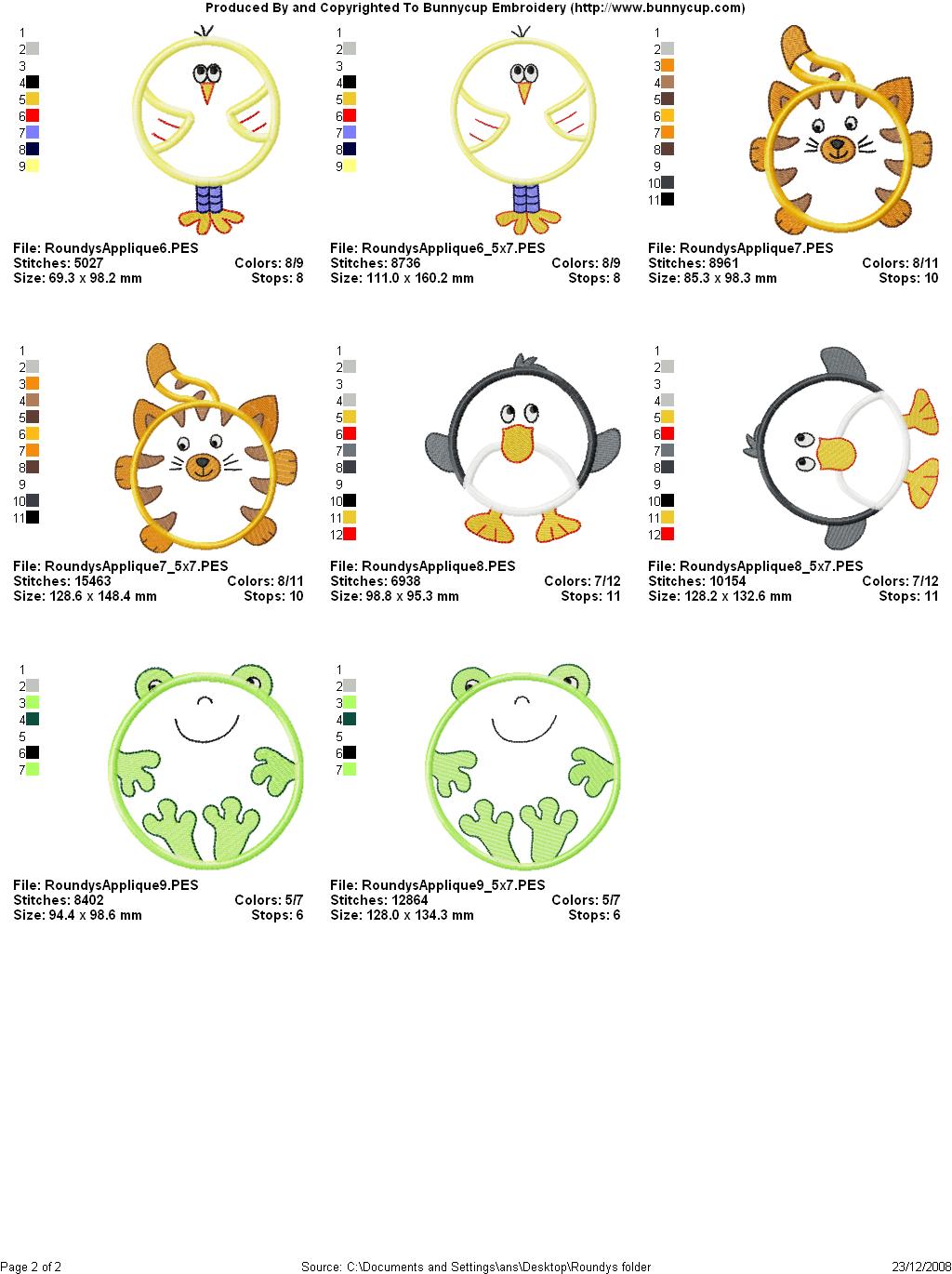 Produced By and Copyrighted To Bunnycup Embroidery (http://www.bunnycup.com)

1
2
3
4
5
6
7
8
9

File: RoundysApplique6.PES
Stitches: 5027 Colors: 8/9
Size: 69.3 x 98.2 mm Stops: 8

1
2
3
4
5
6
7
8
9

File: RoundysApplique6_5x7.PES
Stitches: 8736 Colors: 8/9
Size: 111.0 x 160.2 mm Stops: 8

1
2
3
4
5
6
7
8
9
10
11

File: RoundysApplique7.PES
Stitches: 8961 Colors: 8/11
Size: 85.3 x 98.3 mm Stops: 10

1
2
3
4
5
6
7
8
9
10
11

File: RoundysApplique7_5x7.PES
Stitches: 15463 Colors: 8/11
Size: 128.6 x 148.4 mm Stops: 10

1
2
3
4
5
6
7
8
9
10
11
12

File: RoundysApplique8.PES
Stitches: 6938 Colors: 7/12
Size: 98.8 x 95.3 mm Stops: 11

1
2
3
4
5
6
7
8
9
10
11
12

File: RoundysApplique8_5x7.PES
Stitches: 10154 Colors: 7/12
Size: 128.2 x 132.6 mm Stops: 11

1
2
3
4
5
6
7

File: RoundysApplique9.PES
Stitches: 8402 Colors: 5/7
Size: 94.4 x 98.6 mm Stops: 6

1
2
3
4
5
6
7

File: RoundysApplique9_5x7.PES
Stitches: 12864 Colors: 5/7
Size: 128.0 x 134.3 mm Stops: 6

Page 2 of 2 Source: C:\Documents and Settings\ans\Desktop\Roundys folder 23/12/2008