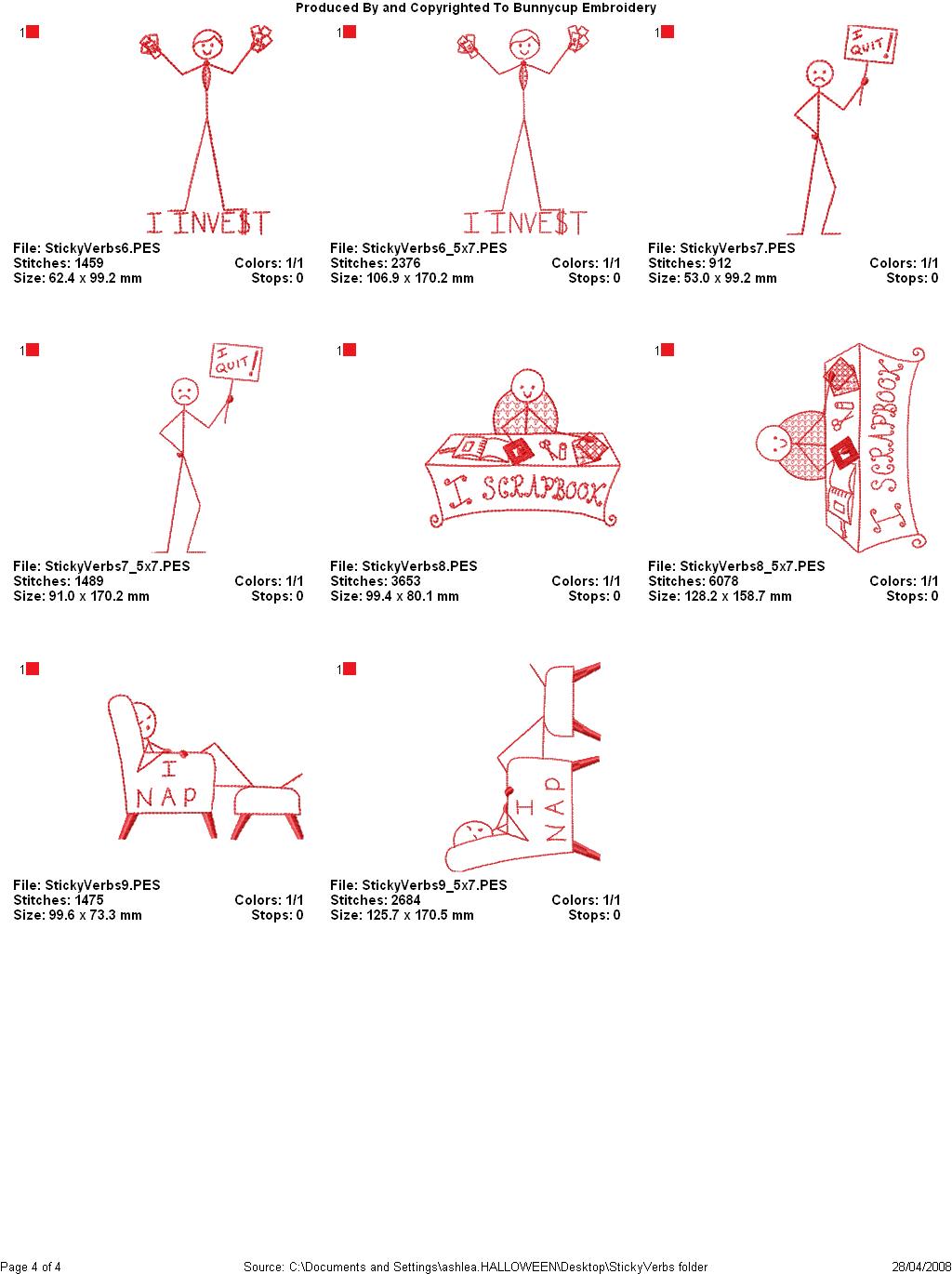 Produced By and Copyrighted To Bunnycup Embroidery

1

I INVE$T

File: StickyVerbs6.PES
Stitches: 1459
Colors: 1/1
Size: 62.4 x 99.2 mm
Stops: 0

1

I INVE$T

File: StickyVerbs6_5x7.PES
Stitches: 2376
Colors: 1/1
Size: 106.9 x 170.2 mm
Stops: 0

1

I QUIT!

File: StickyVerbs7.PES
Stitches: 912
Colors: 1/1
Size: 53.0 x 99.2 mm
Stops: 0

1

I QUIT!

File: StickyVerbs7_5x7.PES
Stitches: 1489
Colors: 1/1
Size: 91.0 x 170.2 mm
Stops: 0

1

I SCRAPBOOK

File: StickyVerbs8.PES
Stitches: 3653
Colors: 1/1
Size: 99.4 x 80.1 mm
Stops: 0

1

I SCRAPBOOK

File: StickyVerbs8_5x7.PES
Stitches: 6078
Colors: 1/1
Size: 128.2 x 158.7 mm
Stops: 0

1

I NAP

File: StickyVerbs9.PES
Stitches: 1475
Colors: 1/1
Size: 99.6 x 73.3 mm
Stops: 0

1

I NAP

File: StickyVerbs9_5x7.PES
Stitches: 2684
Colors: 1/1
Size: 125.7 x 170.5 mm
Stops: 0

Page 4 of 4
Source: C:\Documents and Settings\ashlea.HALLOWEEN\Desktop\StickyVerbs folder
28/04/2008